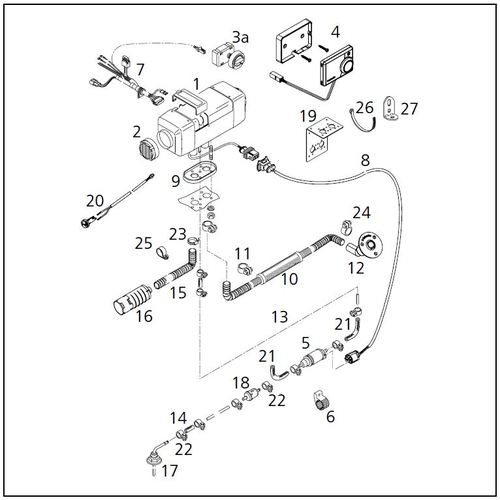 3a
4
7
1
26
27
19
2
8
9
20
24
23
25
11
12
10
15
16
13
21
5
21
18
22
6
14
22
17