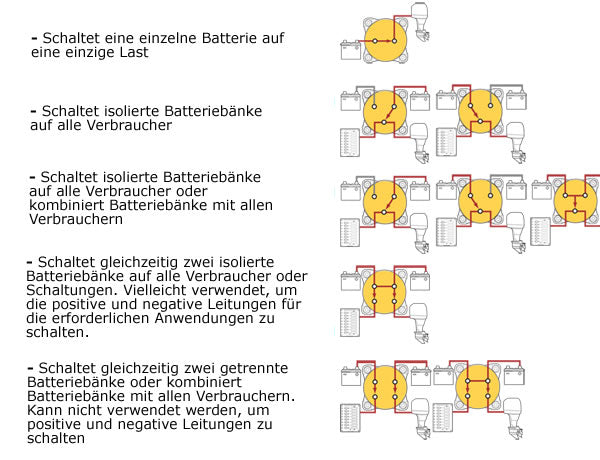 - Schaltet eine einzelne Batterie auf eine einzige Last

- Schaltet isolierte Batteriebänke auf alle Verbraucher

- Schaltet isolierte Batteriebänke auf alle Verbraucher oder kombiniert Batteriebänke mit allen Verbrauchern

- Schaltet gleichzeitig zwei isolierte Batteriebänke auf alle Verbraucher oder Schaltungen. Vielleicht verwendet, um die positive und negative Leitungen für die erforderlichen Anwendungen zu schalten.

- Schaltet gleichzeitig zwei getrennte Batteriebänke oder kombiniert Batteriebänke mit allen Verbrauchern. Kann nicht verwendet werden, um positive und negative Leitungen zu schalten