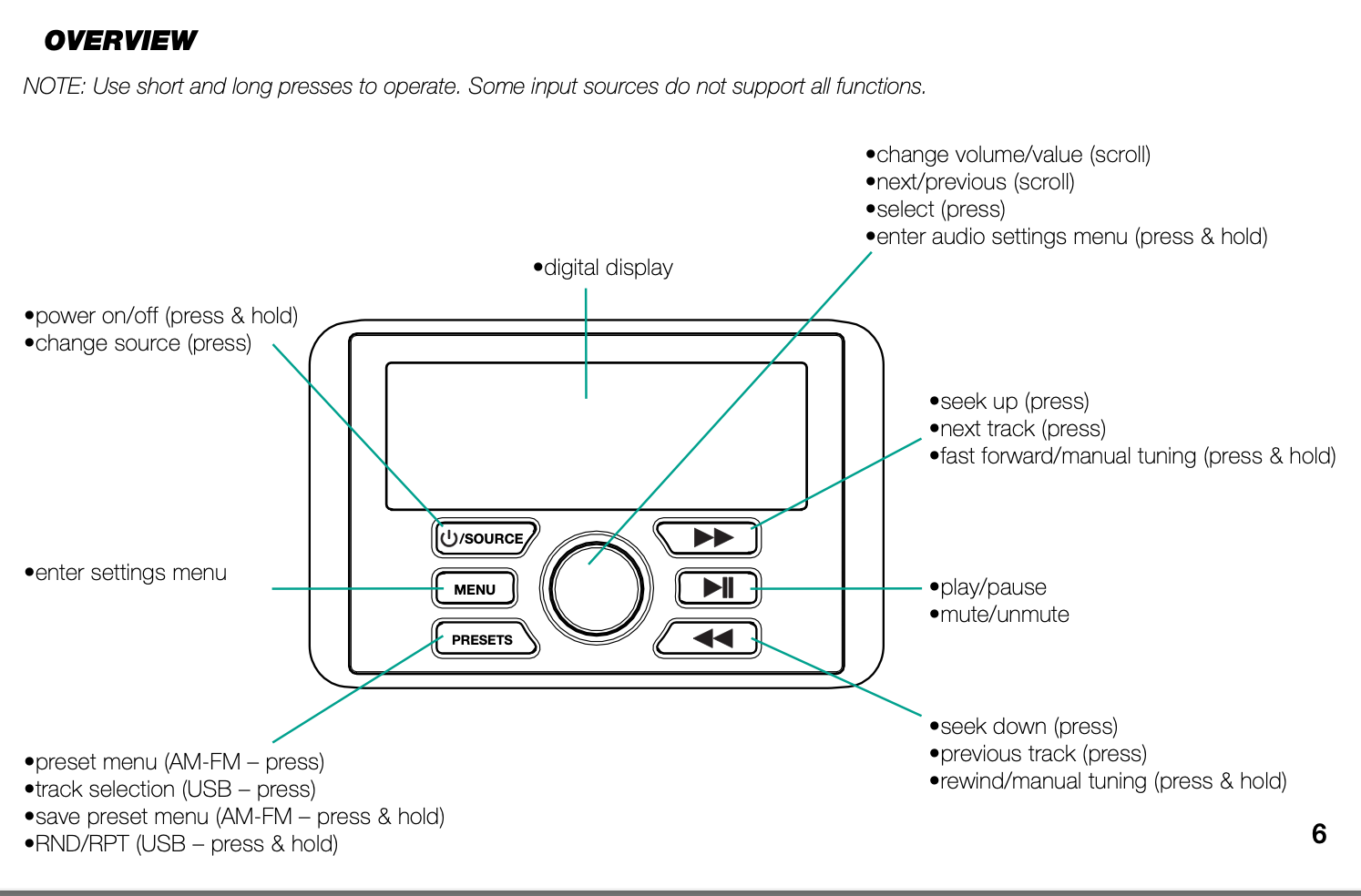 OVERVIEW

NOTE: Use short and long presses to operate. Some input sources do not support all functions.

•change volume/value (scroll)
•next/previous (scroll)
•select (press)
•enter audio settings menu (press & hold)

•digital display

•power on/off (press & hold)
•change source (press)

•seek up (press)
•next track (press)
•fast forward/manual tuning (press & hold)

/SOURCE

MENU

PRESETS

•enter settings menu

•play/pause
•mute/unmute

•seek down (press)
•previous track (press)
•rewind/manual tuning (press & hold)

•preset menu (AM-FM – press)
•track selection (USB – press)
•save preset menu (AM-FM – press & hold)
•RND/RPT (USB – press & hold)

6