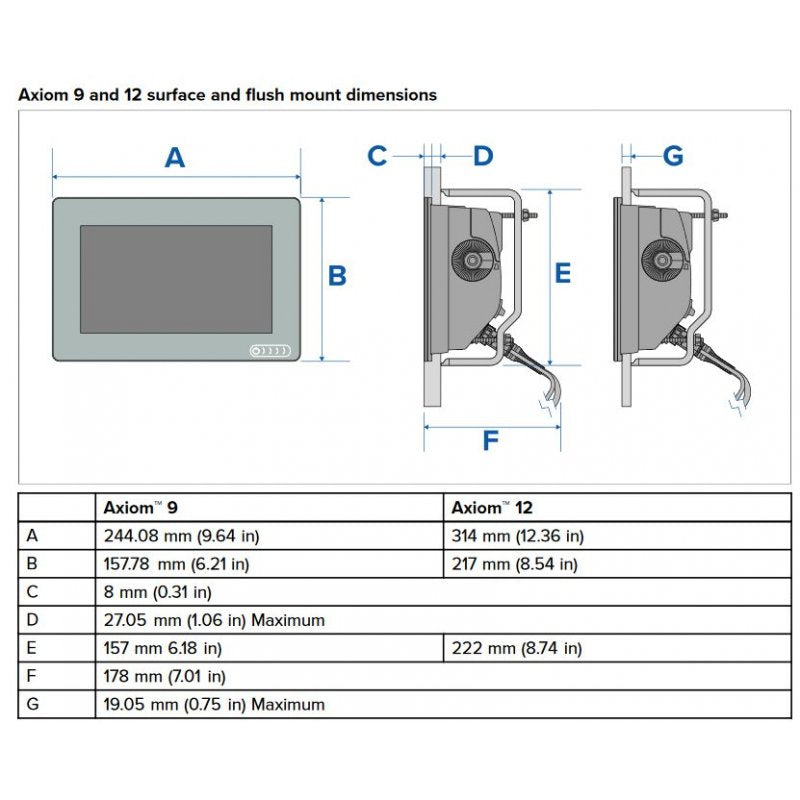 Axiom 9 and 12 surface and flush mount dimensions

A

B

C

D

E

F

G

| | Axiom™ 9 | Axiom™ 12 |
|---|---|---|
| A | 244.08 mm (9.64 in) | 314 mm (12.36 in) |
| B | 157.78 mm (6.21 in) | 217 mm (8.54 in) |
| C | 8 mm (0.31 in) | |
| D | 27.05 mm (1.06 in) Maximum | |
| E | 157 mm 6.18 in) | 222 mm (8.74 in) |
| F | 178 mm (7.01 in) | |
| G | 19.05 mm (0.75 in) Maximum | |