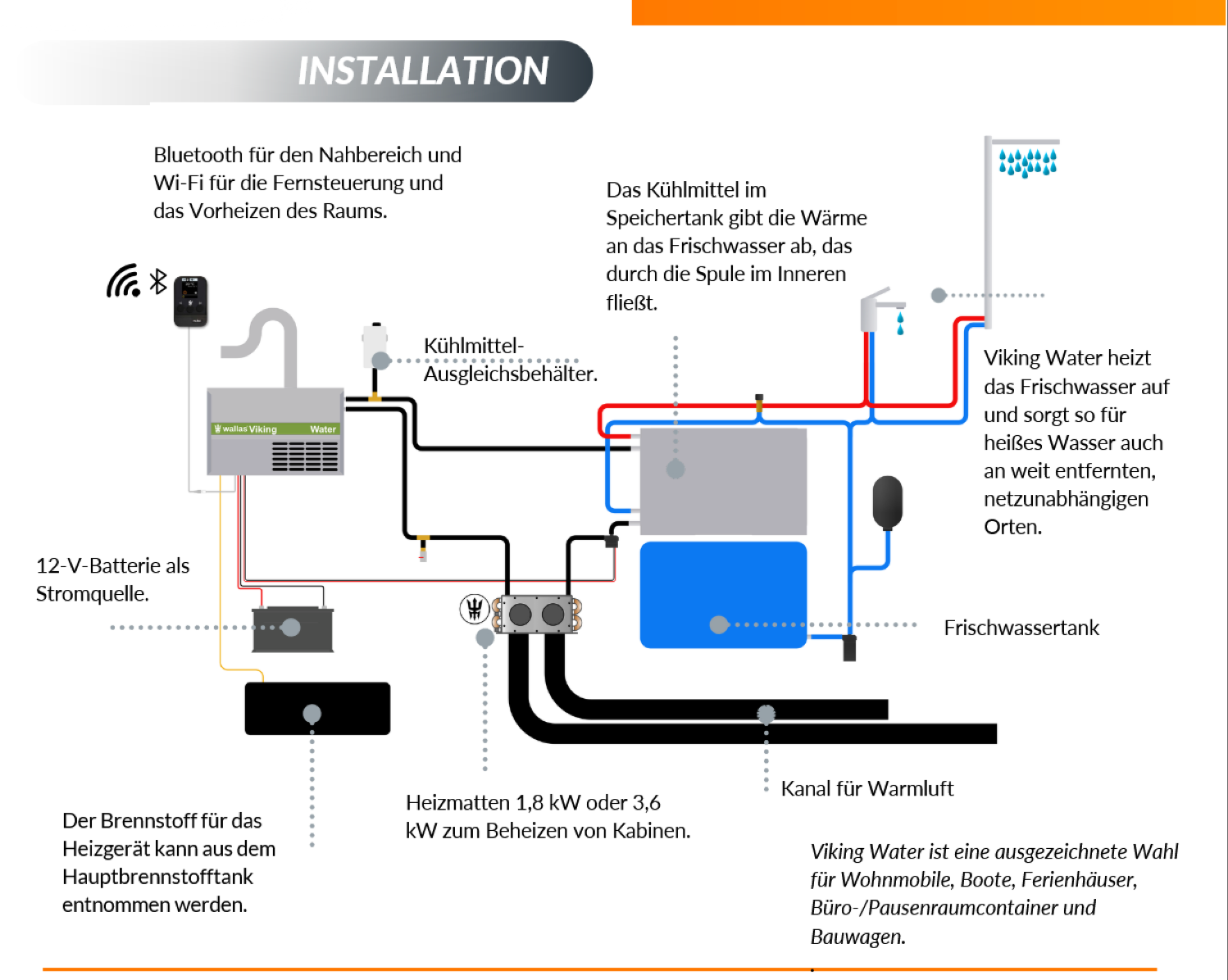 INSTALLATION

Bluetooth für den Nahbereich und Wi-Fi für die Fernsteuerung und das Vorheizen des Raums.

Das Kühlmittel im Speichertank gibt die Wärme an das Frischwasser ab, das durch die Spule im Inneren fließt.

Kühlmittel-Ausgleichsbehälter.

wallas Viking Water

Viking Water heizt das Frischwasser auf und sorgt so für heißes Wasser auch an weit entfernten, netzunabhängigen Orten.

12-V-Batterie als Stromquelle.

Frischwassertank

Kanal für Warmluft

Heizmatten 1,8 kW oder 3,6 kW zum Beheizen von Kabinen.

Der Brennstoff für das Heizgerät kann aus dem Hauptbrennstofftank entnommen werden.

Viking Water ist eine ausgezeichnete Wahl für Wohnmobile, Boote, Ferienhäuser, Büro-/Pausenraumcontainer und Bauwagen.