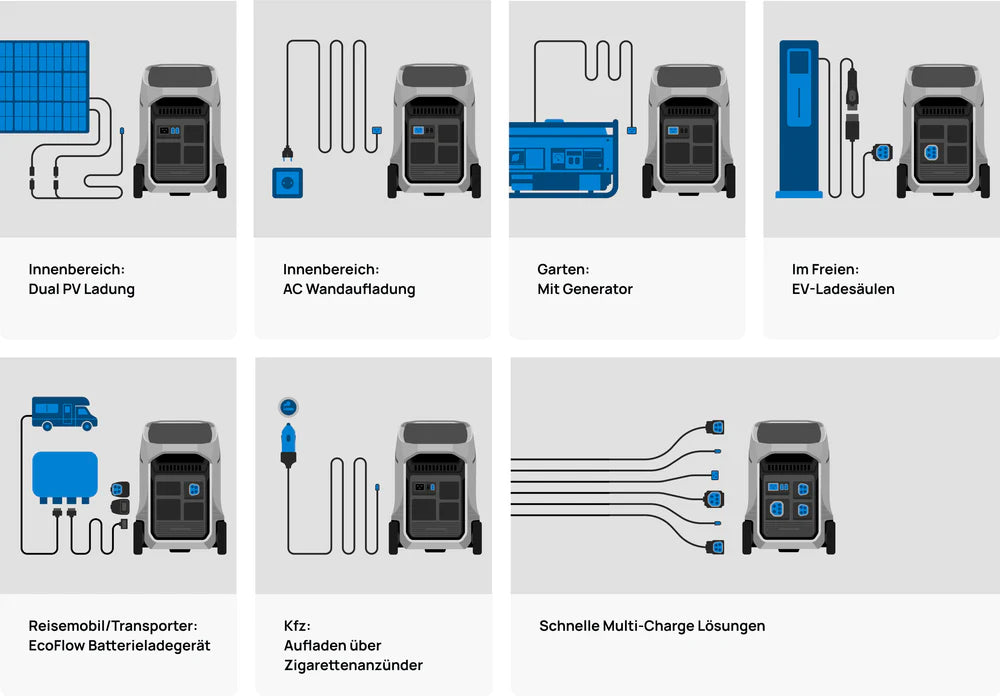 Innenbereich:
Dual PV Ladung

Innenbereich:
AC Wandaufladung

Garten:
Mit Generator

Im Freien:
EV-Ladesäulen

Reisemobil/Transporter:
EcoFlow Batterieladegerät

Kfz:
Aufladen über Zigarettenanzünder

Schnelle Multi-Charge Lösungen